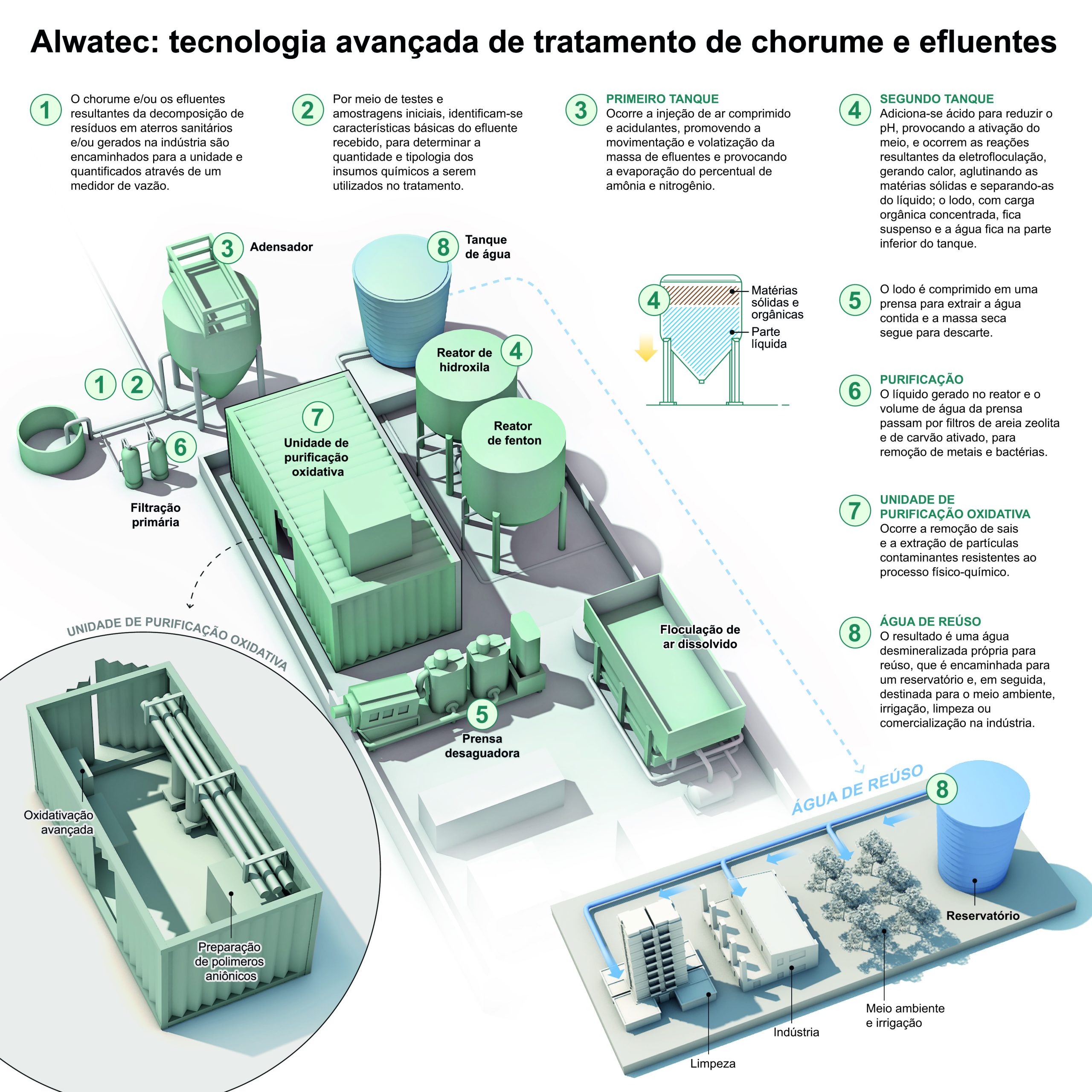 Alwatec: tecnologia avançada de tratamento de chorume e efluentes

1 O chorume e/ou os efluentes resultantes da decomposição de resíduos em aterros sanitários e/ou gerados na indústria são encaminhados para a unidade e quantificados através de um medidor de vazão.

2 Por meio de testes e amostragens iniciais, identificam-se características básicas do efluente recebido, para determinar a quantidade e tipologia dos insumos químicos a serem utilizados no tratamento.

3 PRIMEIRO TANQUE
Ocorre a injeção de ar comprimido e acidulantes, promovendo a movimentação e volatização da massa de efluentes e provocando a evaporação do percentual de amônia e nitrogênio.

4 SEGUNDO TANQUE
Adiciona-se ácido para reduzir o pH, provocando a ativação do meio, e ocorrem as reações resultantes da eletrofloculação, gerando calor, aglutinando as matérias sólidas e separando-as do líquido; o lodo, com carga orgânica concentrada, fica suspenso e a água fica na parte inferior do tanque.

4 Matérias sólidas e orgânicas
Parte líquida

5 O lodo é comprimido em uma prensa para extrair a água contida e a massa seca segue para descarte.

6 PURIFICAÇÃO
O líquido gerado no reator e o volume de água da prensa passam por filtros de areia zeolita e de carvão ativado, para remoção de metais e bactérias.

7 UNIDADE DE PURIFICAÇÃO OXIDATIVA
Ocorre a remoção de sais e a extração de partículas contaminantes resistentes ao processo físico-químico.

8 ÁGUA DE REÚSO
O resultado é uma água desmineralizada própria para reúso, que é encaminhada para um reservatório e, em seguida, destinada para o meio ambiente, irrigação, limpeza ou comercialização na indústria.

3 Adensador
8 Tanque de água
Reator de hidroxila 4
Reator de fenton
1 2
6
Filtração primária
7 Unidade de purificação oxidativa
Floculação de ar dissolvido
5 Prensa desaguadora

UNIDADE DE PURIFICAÇÃO OXIDATIVA
Oxidativação avançada
Preparação de polimeros aniônicos

ÁGUA DE REÚSO
8
Reservatório
Meio ambiente e irrigação
Indústria
Limpeza